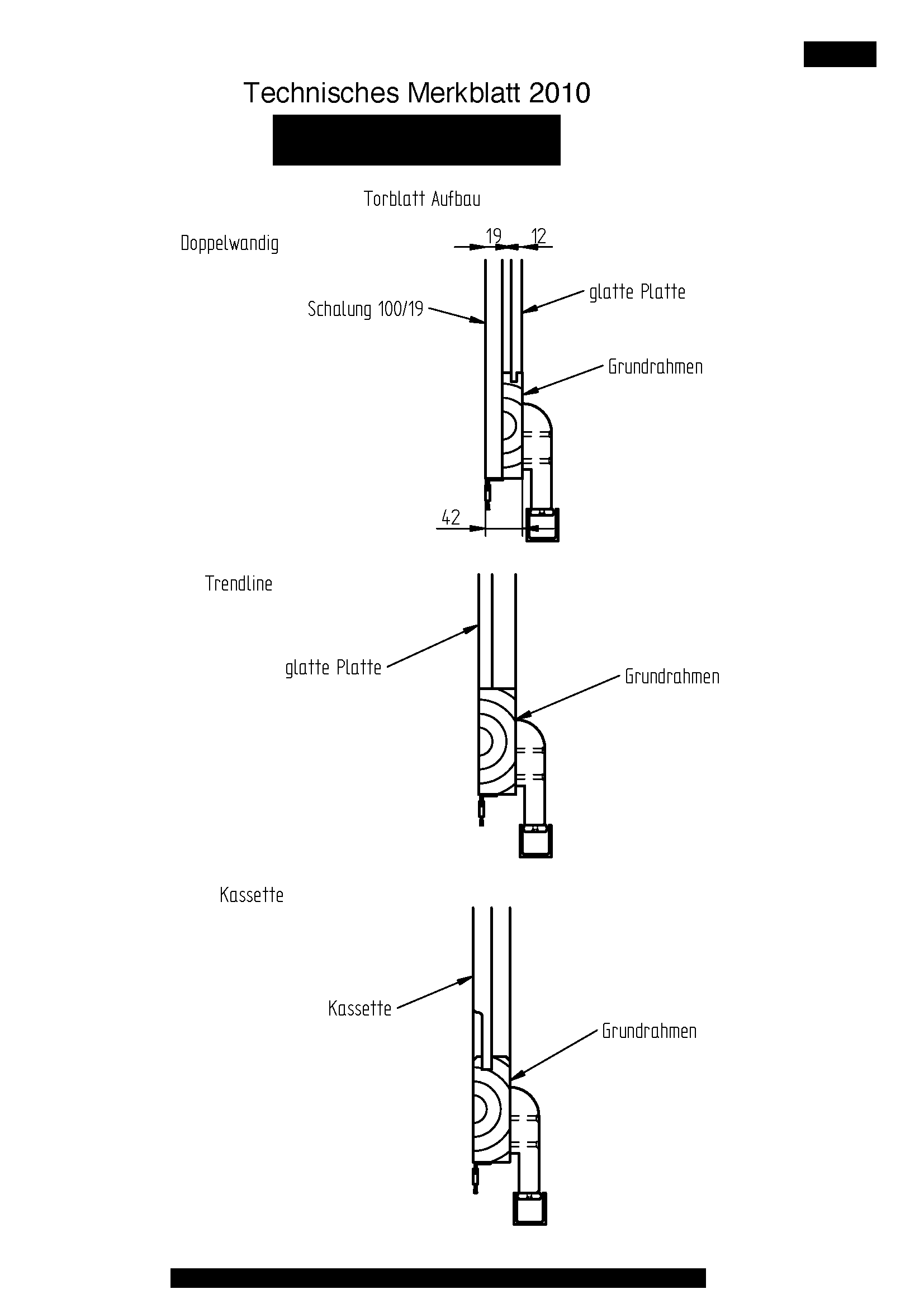 Technisches Merkblatt 2010

Torblatt Aufbau

Doppelwandig

19 12

Schalung 100/19

glatte Platte

Grundrahmen

42

Trendline

glatte Platte

Grundrahmen

Kassette

Kassette

Grundrahmen