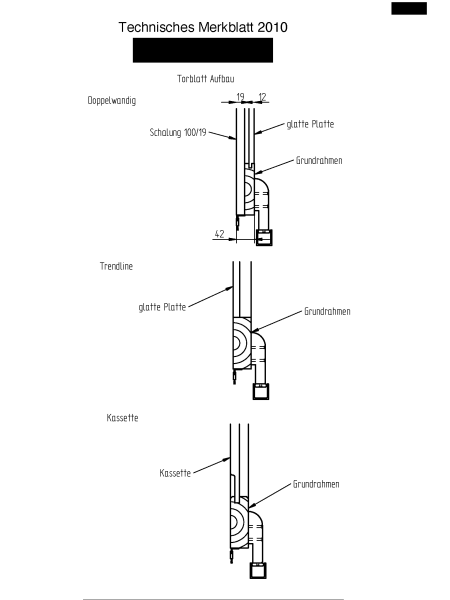 Technisches Merkblatt 2010

Torblatt Aufbau

Doppelwandig

19 12

Schalung 100/19

glatte Platte

Grundrahmen

42

Trendline

glatte Platte

Grundrahmen

Kassette

Kassette

Grundrahmen